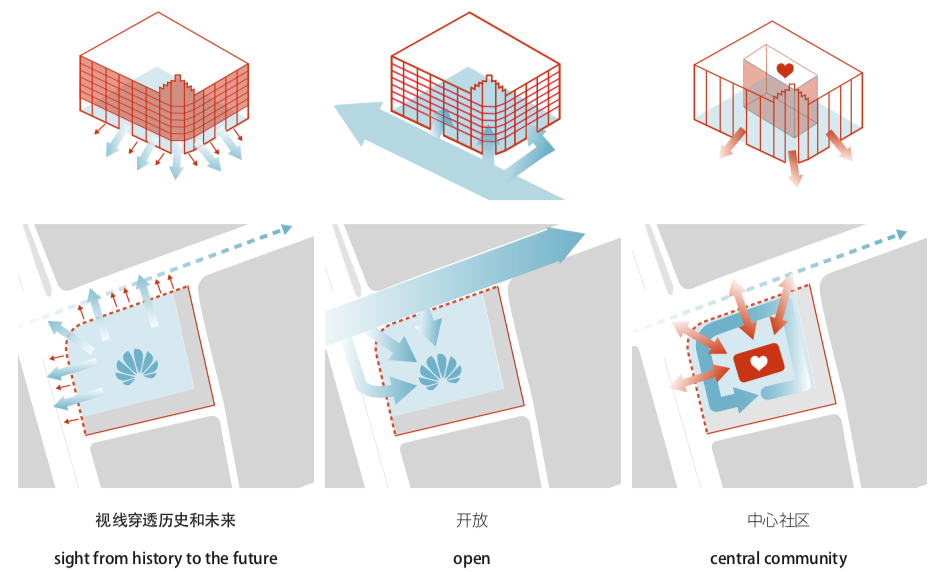 视线穿透历史和未来

sight from history to the future

开放

open

中心社区

central community